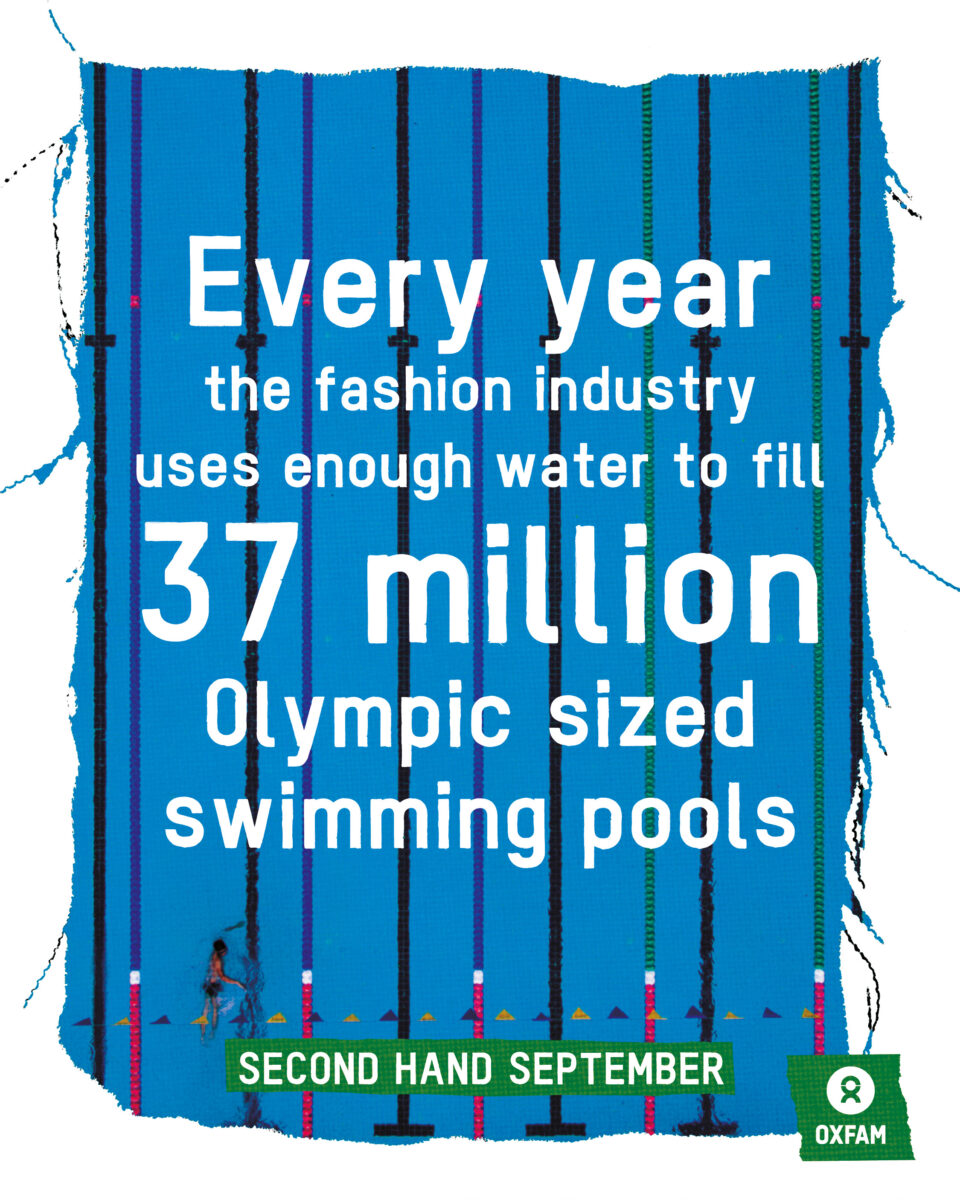 Every year
the fashion industry
uses enough water to fill
37 million
Olympic sized
swimming pools

SECOND HAND SEPTEMBER

OXFAM